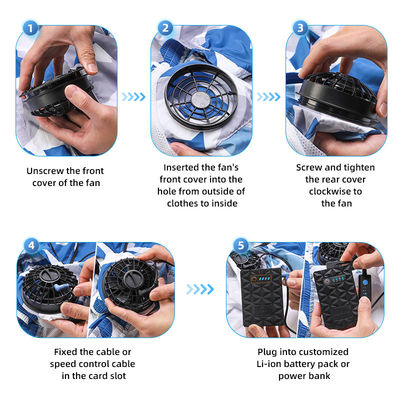 1

Unscrew the front cover of the fan

2

Inserted the fan's front cover into the hole from outside of clothes to inside

3

Screw and tighten the rear cover clockwise to the fan

4

Fixed the cable or speed control cable in the card slot

5

Plug into customized Li-ion battery pack or power bank